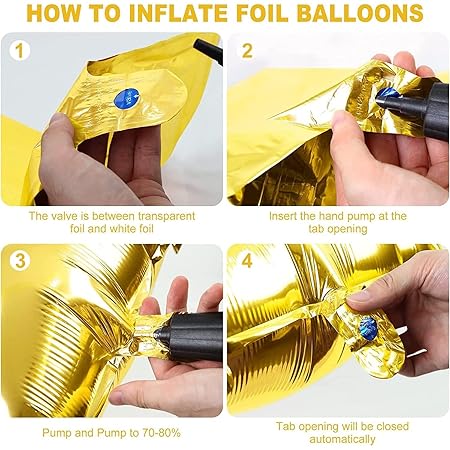 HOW TO INFLATE FOIL BALLOONS

1

The valve is between transparent foil and white foil

2

Insert the hand pump at the tab opening

3

Pump and Pump to 70-80%

4

Tab opening will be closed automatically